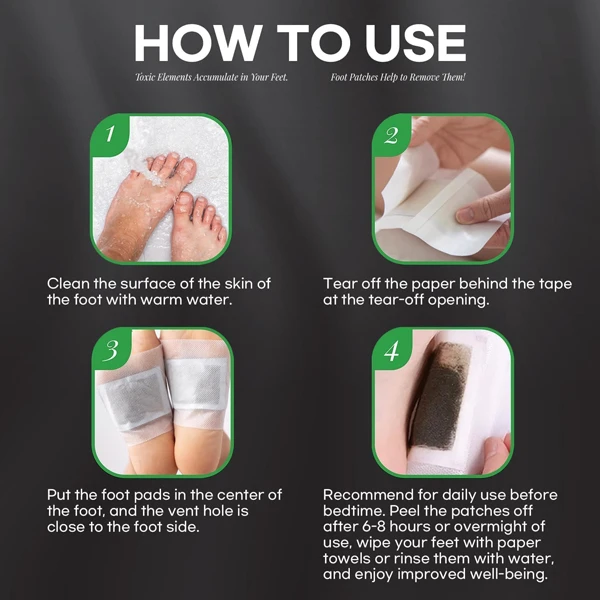 HOW TO USE

Toxic Elements Accumulate in Your Feet.

Foot Patches Help to Remove Them!

1

Clean the surface of the skin of the foot with warm water.

2

Tear off the paper behind the tape at the tear-off opening.

3

Put the foot pads in the center of the foot, and the vent hole is close to the foot side.

4

Recommend for daily use before bedtime. Peel the patches off after 6-8 hours or overmight of use, wipe your feet with paper towels or rinse them with water, and enjoy improved well-being.