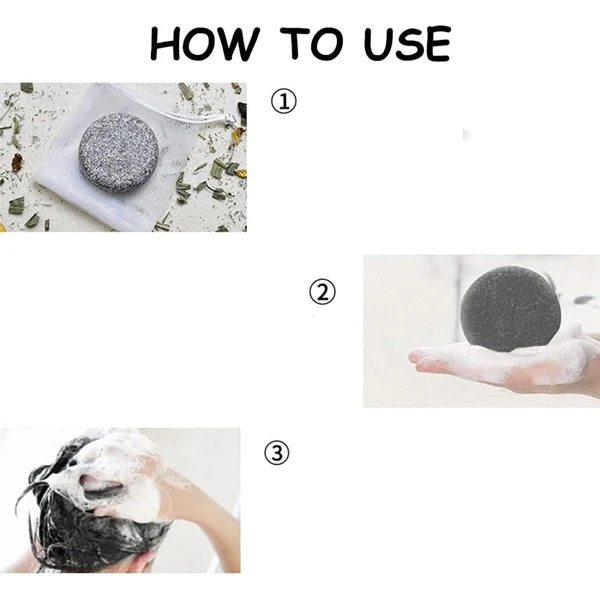 HOW TO USE

①

②

③