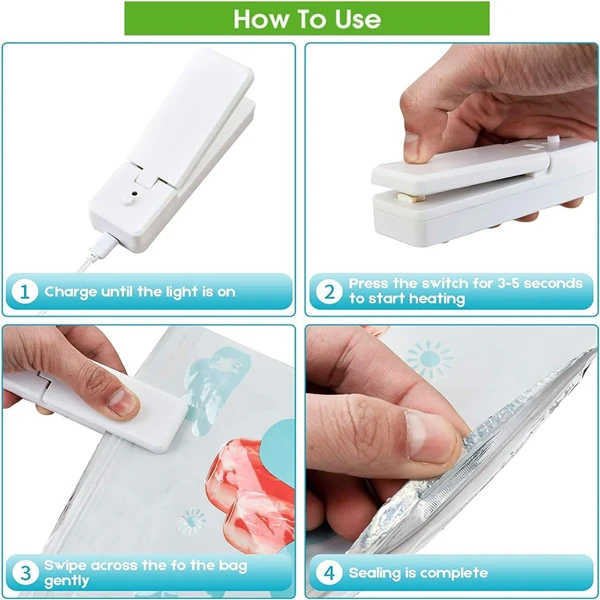 How To Use

1 Charge until the light is on

2 Press the switch for 3-5 seconds to start heating

3 Swipe across the fo the bag gently

4 Sealing is complete