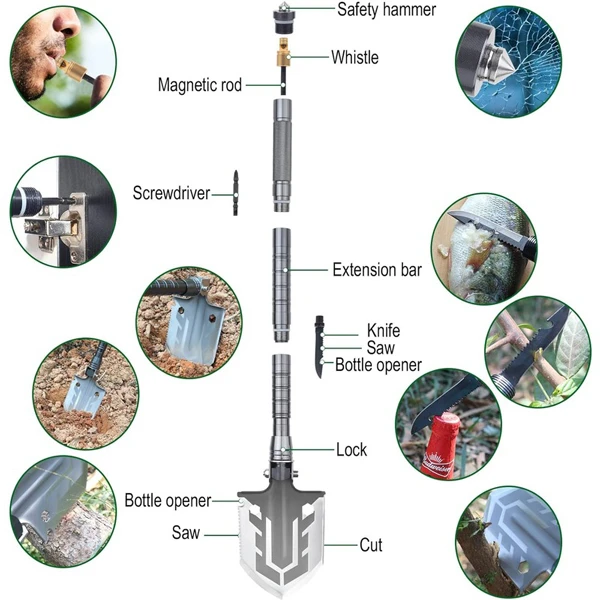 Safety hammer
Whistle
Magnetic rod
Screwdriver
Extension bar
Knife
Saw
Bottle opener
Lock
Bottle opener
Saw
Cut
Budweiser