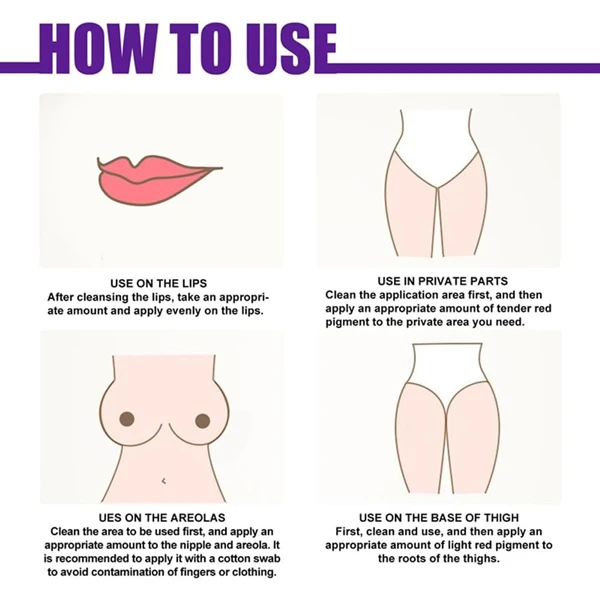 HOW TO USE

USE ON THE LIPS
After cleansing the lips, take an appropriate amount and apply evenly on the lips.

USE IN PRIVATE PARTS
Clean the application area first, and then apply an appropriate amount of tender red pigment to the private area you need.

UES ON THE AREOLAS
Clean the area to be used first, and apply an appropriate amount to the nipple and areola. It is recommended to apply it with a cotton swab to avoid contamination of fingers or clothing.

USE ON THE BASE OF THIGH
First, clean and use, and then apply an appropriate amount of light red pigment to the roots of the thighs.