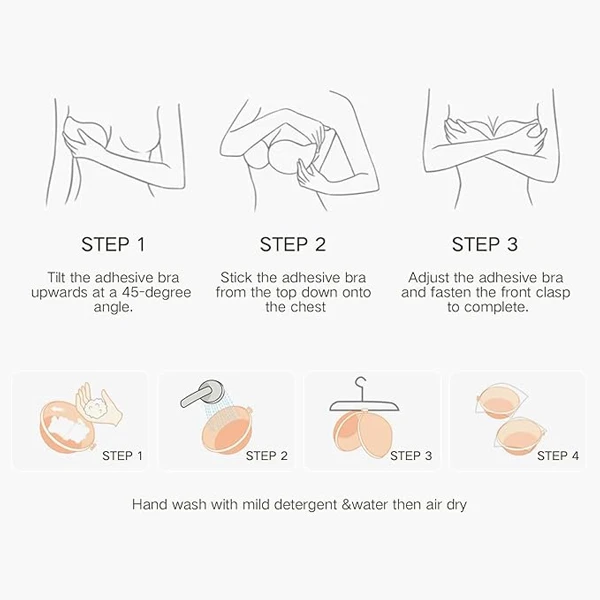 STEP 1

Tilt the adhesive bra upwards at a 45-degree angle.

STEP 2

Stick the adhesive bra from the top down onto the chest

STEP 3

Adjust the adhesive bra and fasten the front clasp to complete.

STEP 1

STEP 2

STEP 3

STEP 4

Hand wash with mild detergent &water then air dry