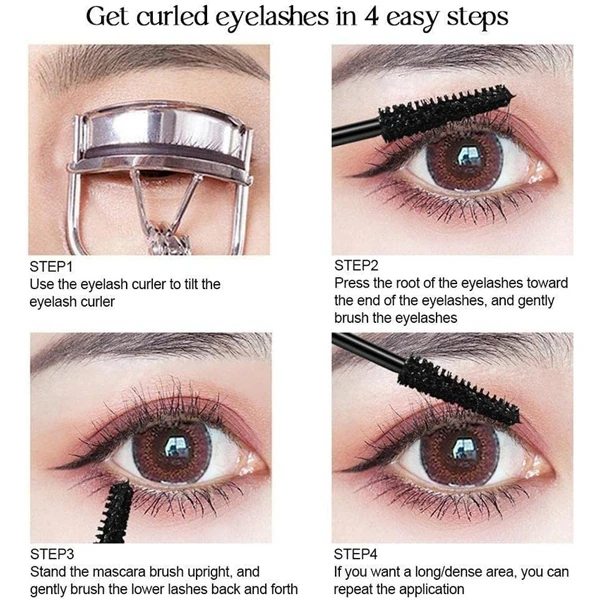 Get curled eyelashes in 4 easy steps

STEP1
Use the eyelash curler to tilt the eyelash curler

STEP2
Press the root of the eyelashes toward the end of the eyelashes, and gently brush the eyelashes

STEP3
Stand the mascara brush upright, and gently brush the lower lashes back and forth

STEP4
If you want a long/dense area, you can repeat the application