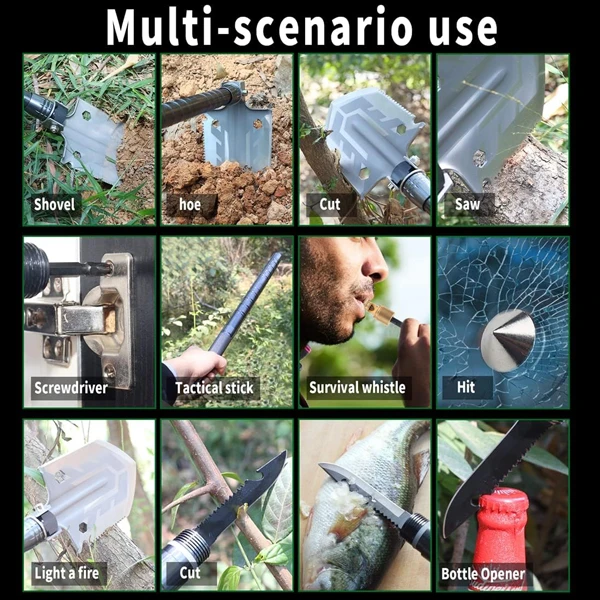 Multi-scenario use

Shovel

hoe

Cut

Saw

Screwdriver

Tactical stick

Survival whistle

Hit

Light a fire

Cut

Bottle Opener