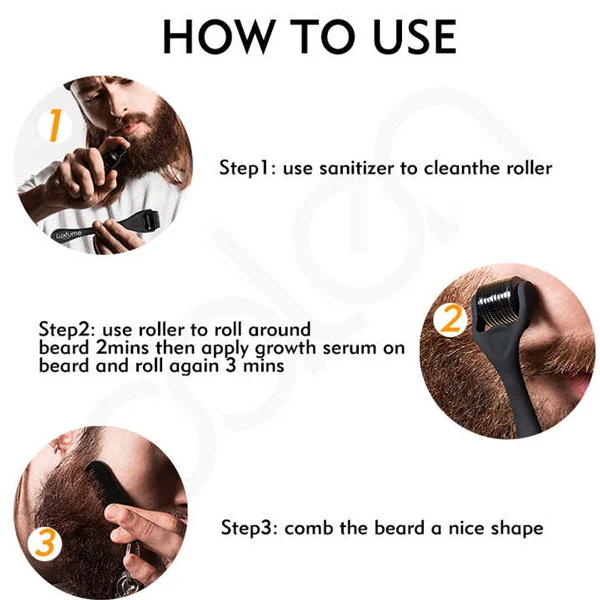 HOW TO USE

1

Luxfume

Step1: use sanitizer to cleanthe roller

Step2: use roller to roll around beard 2mins then apply growth serum on beard and roll again 3 mins

2

3

Step3: comb the beard a nice shape