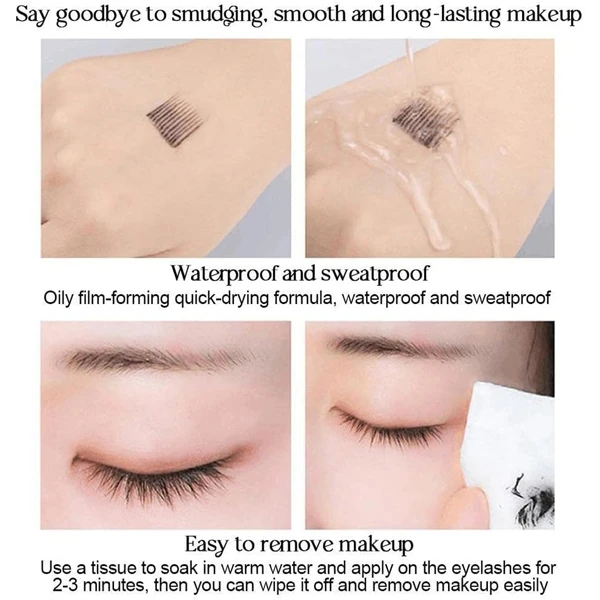 Say goodbye to smudging, smooth and long-lasting makeup

Waterproof and sweatproof
Oily film-forming quick-drying formula, waterproof and sweatproof

Easy to remove makeup
Use a tissue to soak in warm water and apply on the eyelashes for 2-3 minutes, then you can wipe it off and remove makeup easily