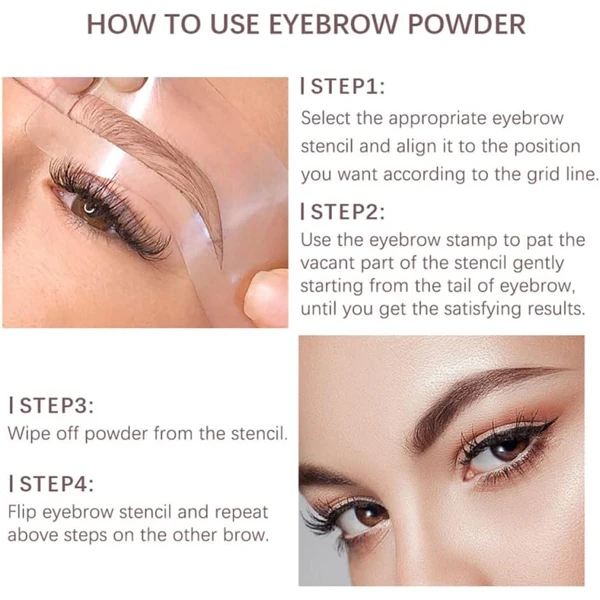 HOW TO USE EYEBROW POWDER

| STEP1:
Select the appropriate eyebrow stencil and align it to the position you want according to the grid line.

| STEP2:
Use the eyebrow stamp to pat the vacant part of the stencil gently starting from the tail of eyebrow, until you get the satisfying results.

| STEP3:
Wipe off powder from the stencil.

| STEP4:
Flip eyebrow stencil and repeat above steps on the other brow.