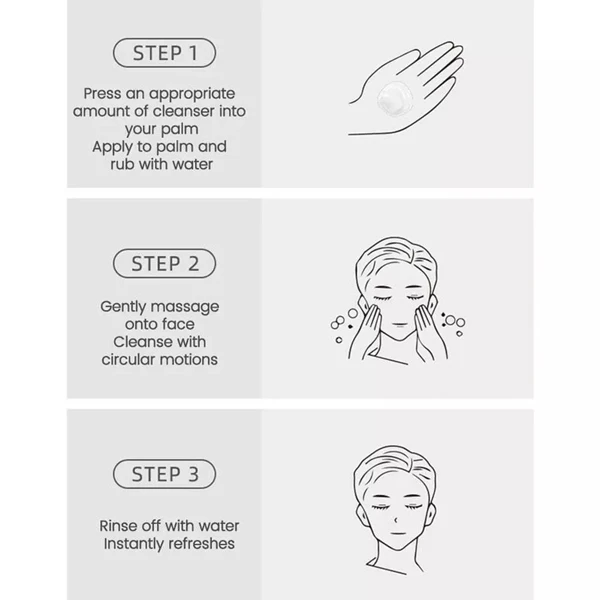 STEP 1

Press an appropriate amount of cleanser into your palm
Apply to palm and rub with water

STEP 2

Gently massage onto face
Cleanse with circular motions

STEP 3

Rinse off with water
Instantly refreshes